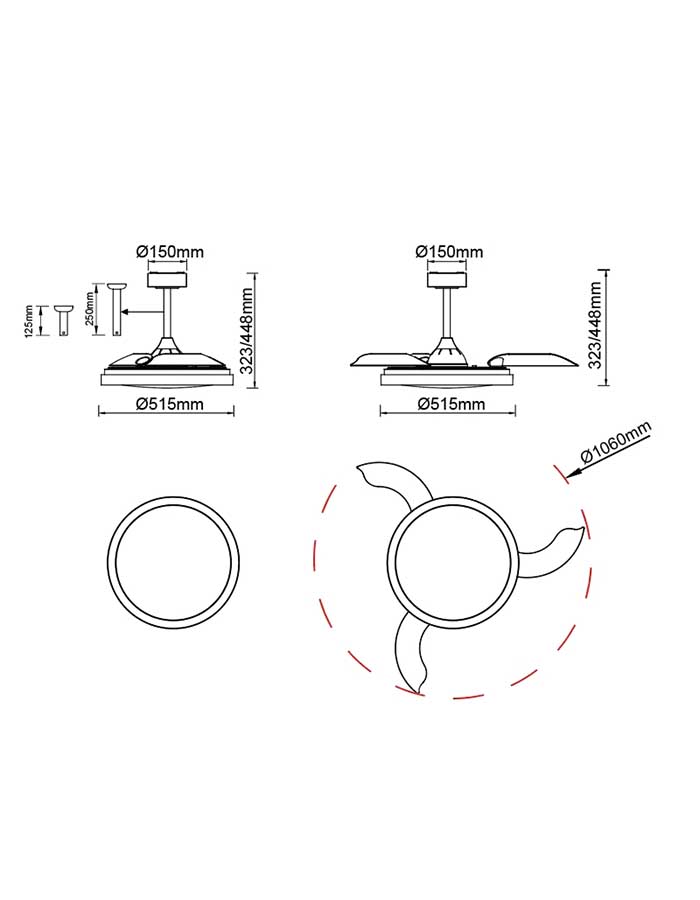 Ø150mm
125mm
250mm
323/448mm
Ø515mm
Ø150mm
323/448mm
Ø515mm
Ø1060mm